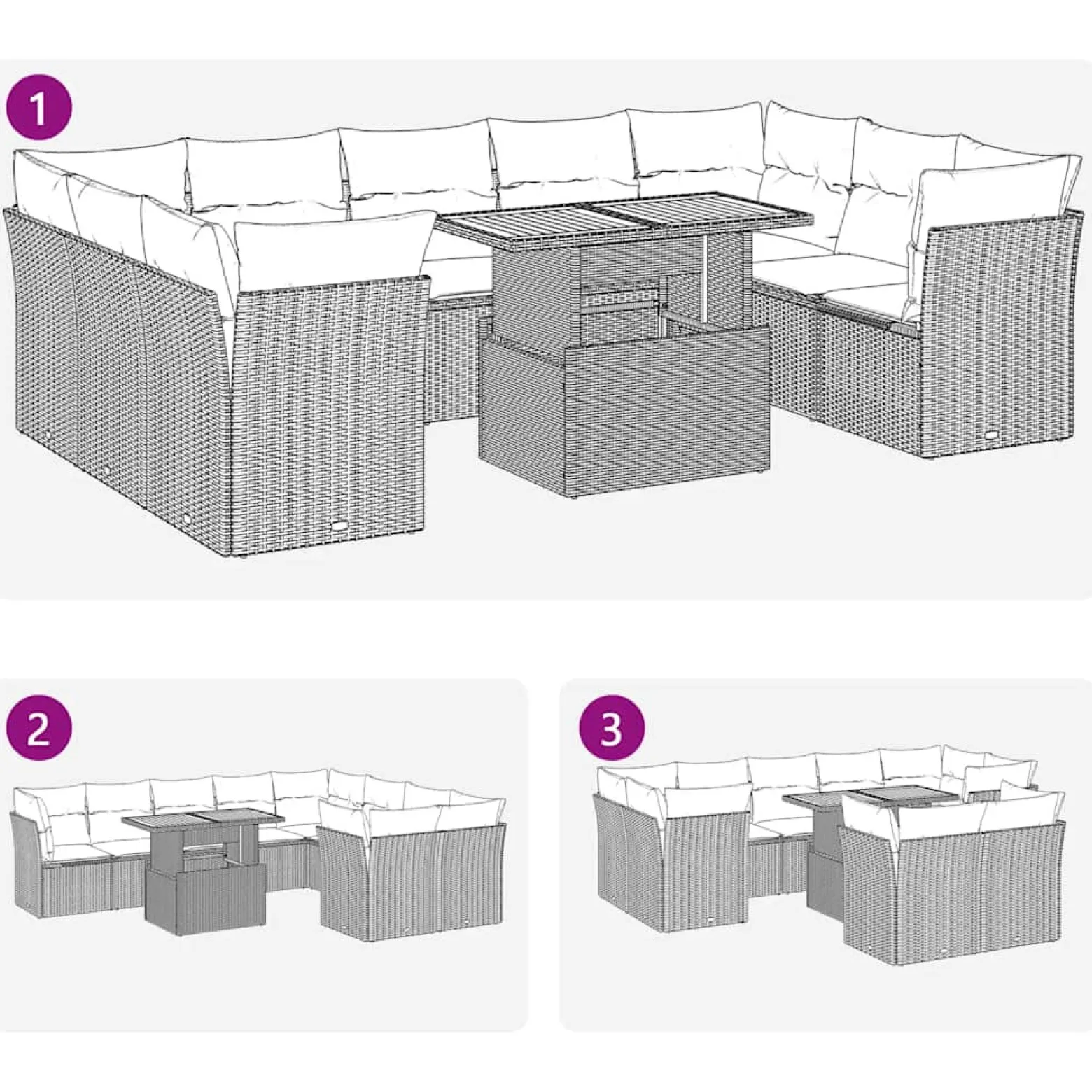 1

2

3